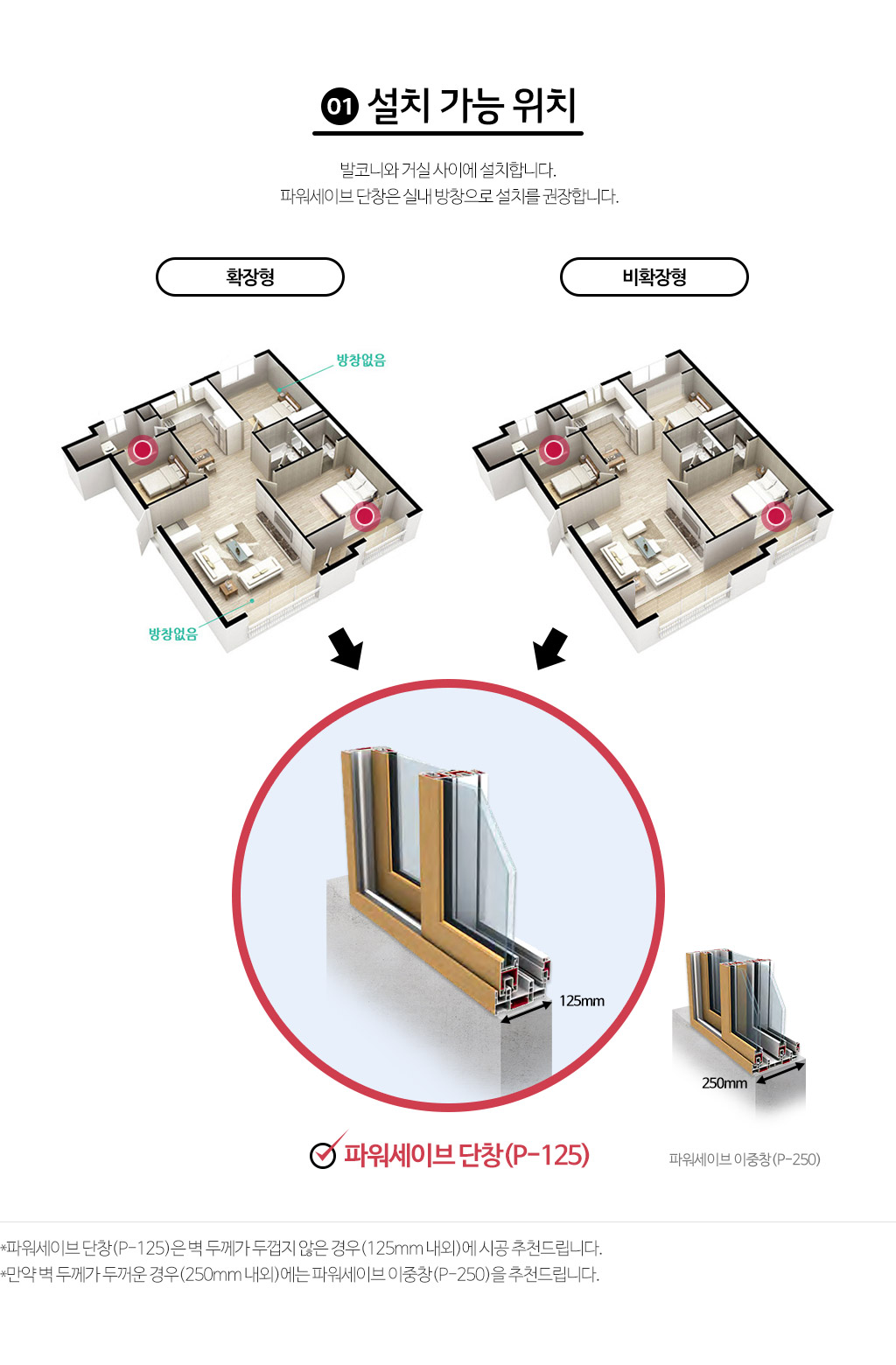 01 설치 가능 위치

발코니와 거실 사이에 설치합니다.
파워세이브 단창은 실내 방창으로 설치를 권장합니다.

확장형

비확장형

방창없음

방창없음

125mm

250mm

파워세이브 단창(P-125)

파워세이브 이중창(P-250)

*파워세이브 단창(P-125)은 벽 두께가 두껍지 않은 경우(125mm 내외)에 시공 추천드립니다.
*만약 벽 두께가 두꺼운 경우(250mm 내외)에는 파워세이브 이중창(P-250)을 추천드립니다.