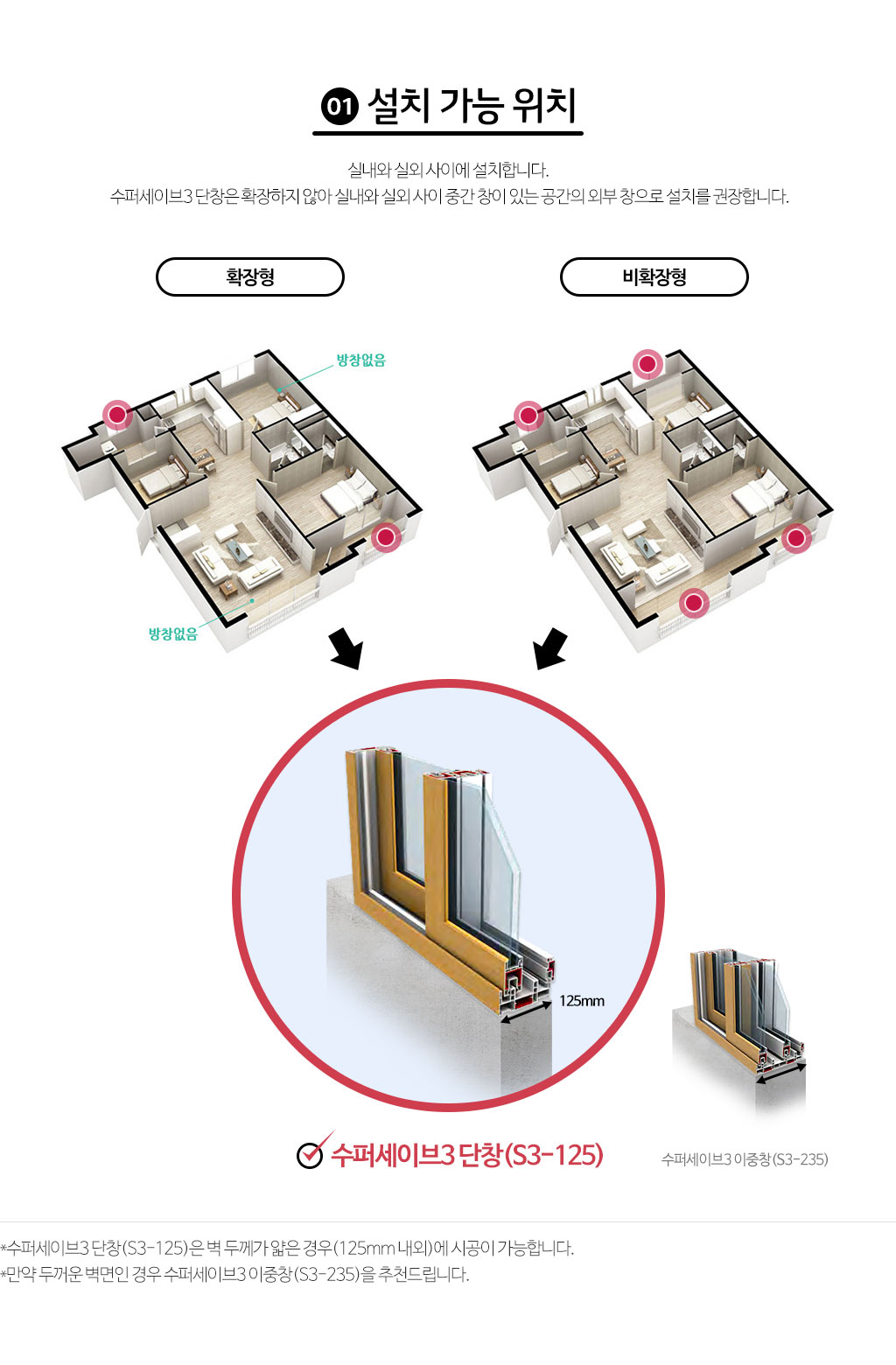 01 설치 가능 위치

실내와 실외 사이에 설치합니다.
수퍼세이브3 단창은 확장하지 않아 실내와 실외 사이 중간 창이 있는 공간의 외부 창으로 설치를 권장합니다.

확장형

비확장형

방창없음

방창없음

125mm

수퍼세이브3 단창(S3-125)

수퍼세이브3 이중창(S3-235)

*수퍼세이브3 단창(S3-125)은 벽 두께가 얇은 경우(125mm 내외)에 시공이 가능합니다.
*만약 두꺼운 벽면인 경우 수퍼세이브3 이중창(S3-235)을 추천드립니다.